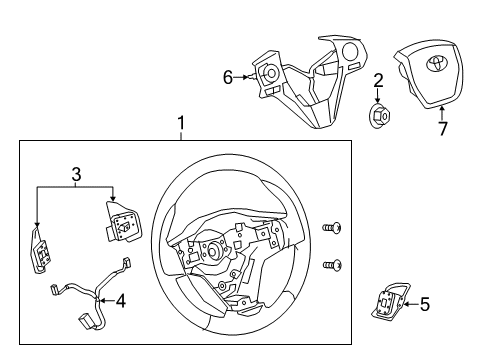 6
2
7
1
3
4
5