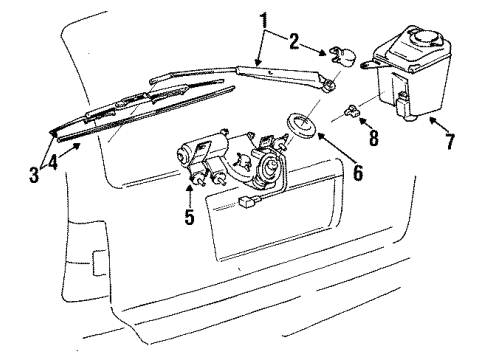 1
2
3
4
5
6
7
8