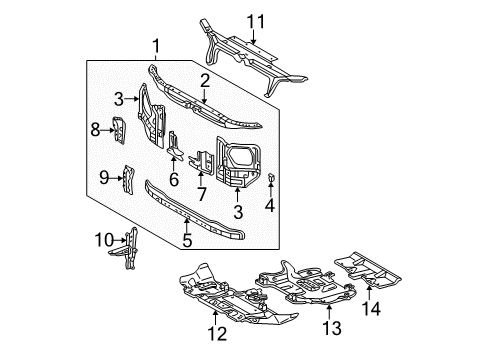 11
1
2
3
8
6
7
9
3
4
5
10
12
13
14