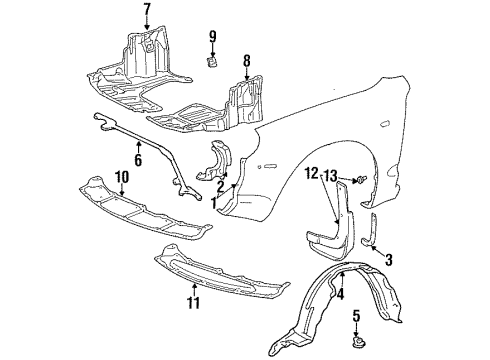 7
9
8
6
10
2
1
12
13
3
11
4
5