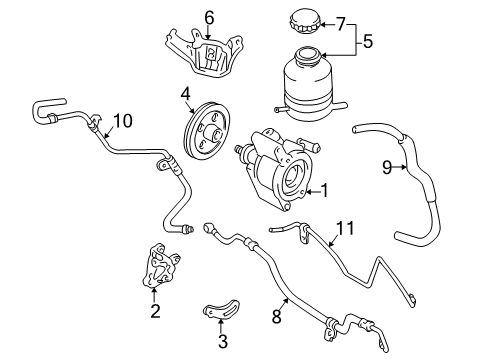 6
7
5
4
10
9
1
11
2
8
3