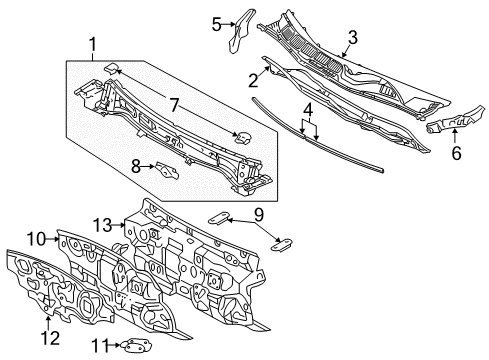 5
3
1
2
7
4
6
8
9
13
10
12
11