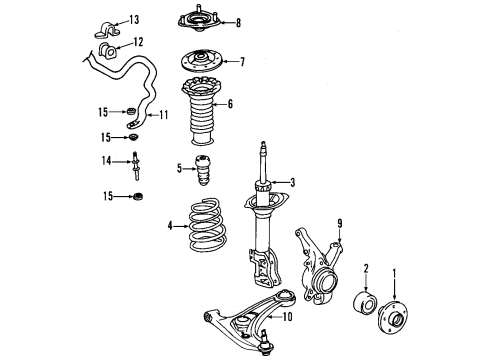 13
8
12
7
6
15
11
15
14
5
3
15
4
9
2
1
10