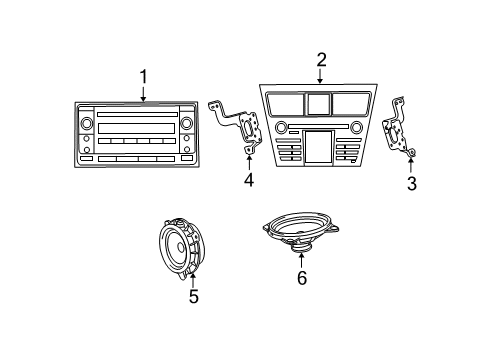 1
2
4
3
5
6