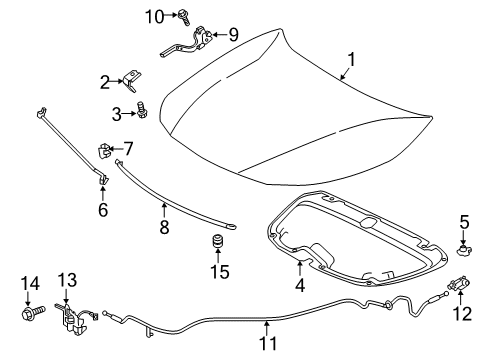 10
9
1
2
3
7
6
8
5
15
4
14
13
12
11