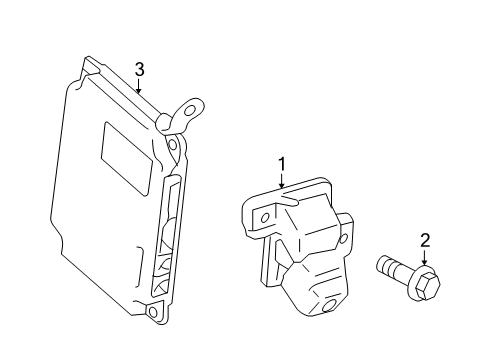 3
1
2