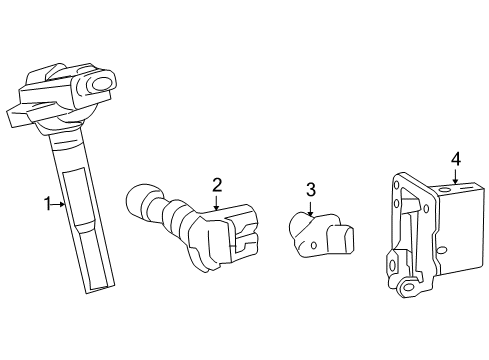 1
2
3
4