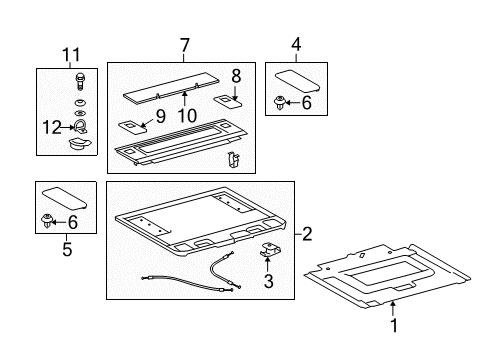 11
7
4
8
6
12
9
10
6
5
2
3
1