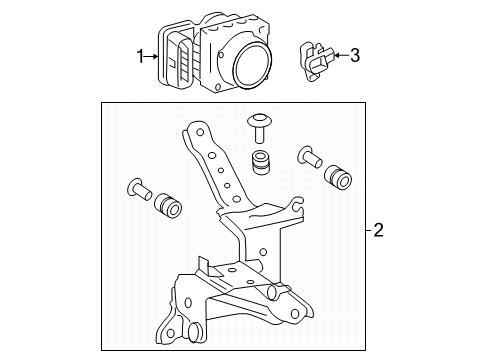 1
3
2