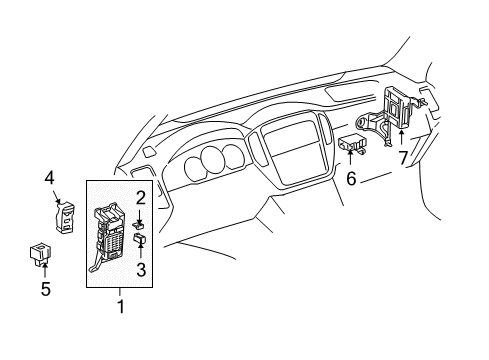 4
2
3
5
1
6
7