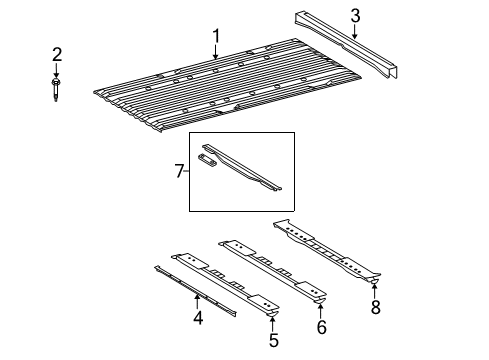 1
2
3
7
4
5
6
8