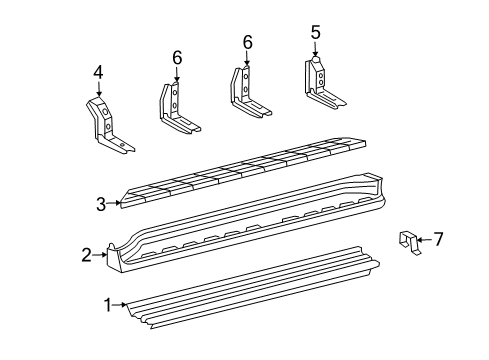 4
6
6
5
3
2
7
1