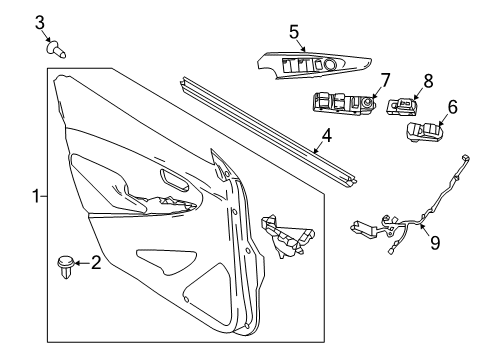 3
5
7
8
6
4
1
2
9