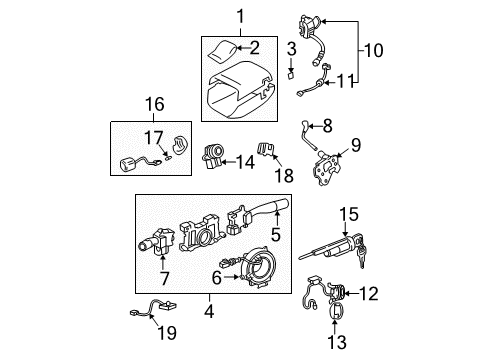 1
2
3
10
11
16
17
8
9
14
18
15
5
7
6
4
12
19
13