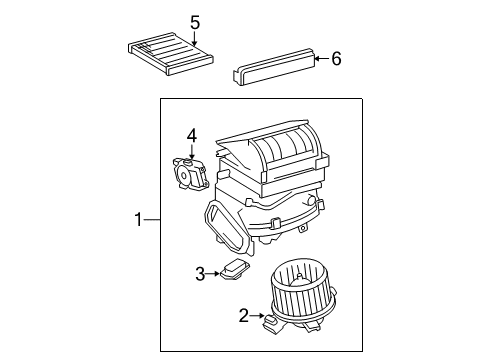 5
6
4
1
3
2