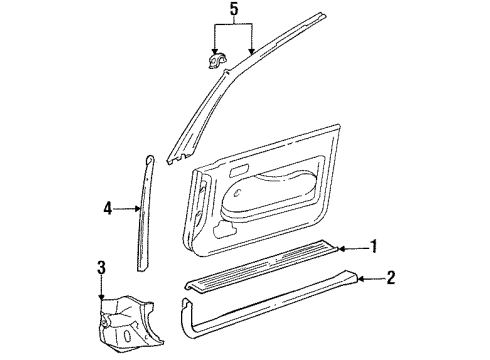 5
4
1
2
3