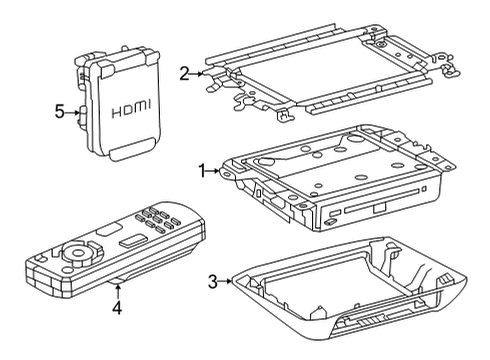 2
5
HDMI
1
3
4