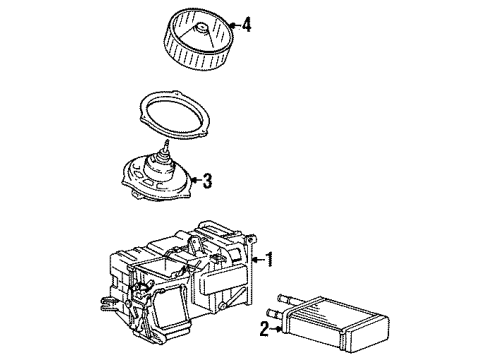 4
3
1
2