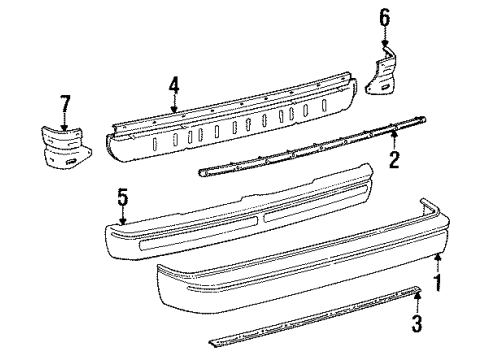 6
4
7
2
5
1
3