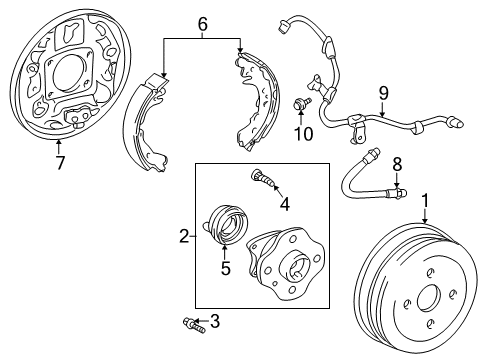 6
9
10
7
8
4
1
2
5
3