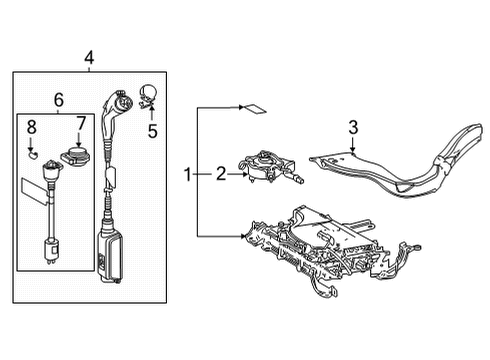 4
6
8
7
5
1
2
3