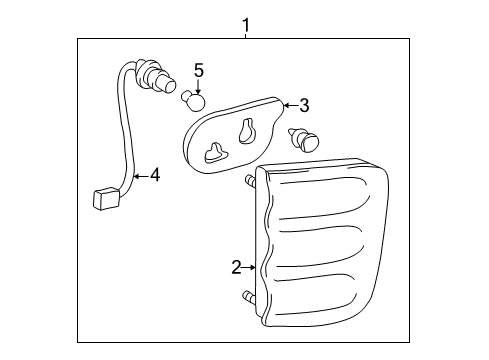 1
5
3
4
2