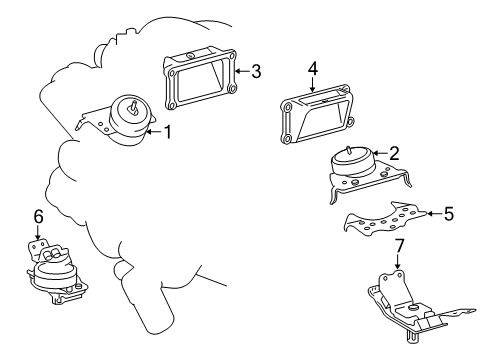 3
4
1
2
5
6
7