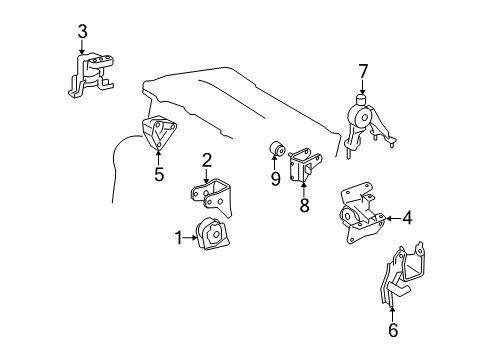 3
7
5
2
9
8
4
1
6