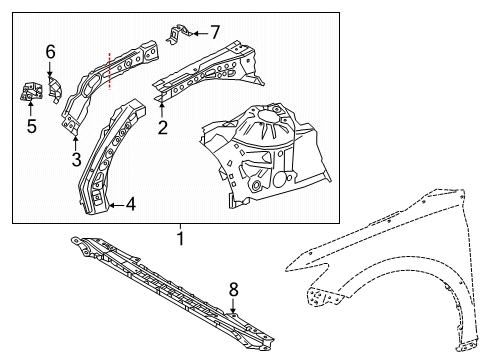 7
6
5
3
2
4
1
8