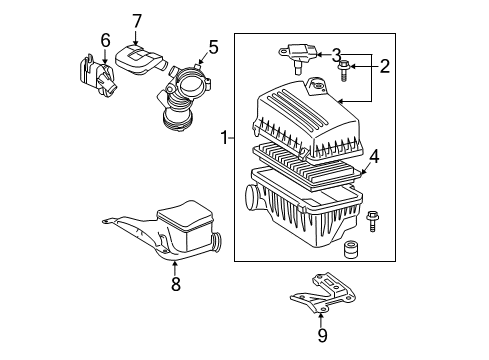 7
6
5
3
2
1
4
8
9