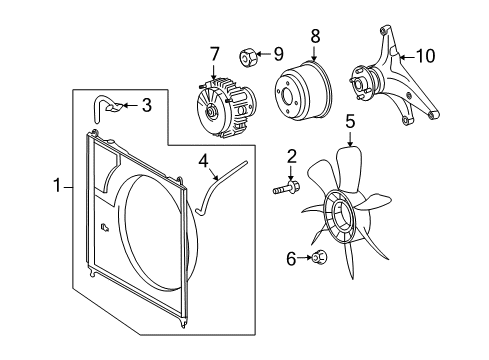 7
9
8
10
3
5
4
2
1
6