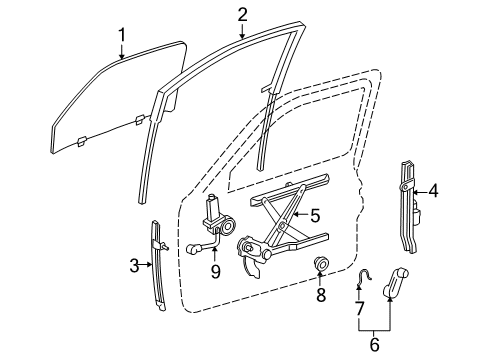 1
2
4
5
3
9
8
7
6