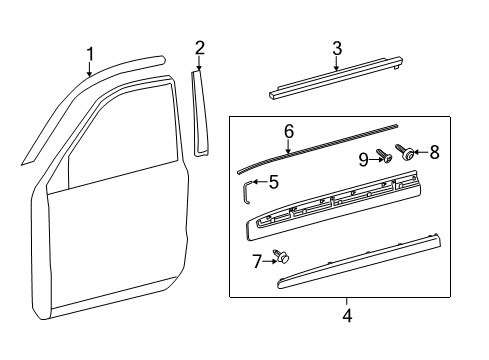 1
2
3
6
9
8
5
7
4