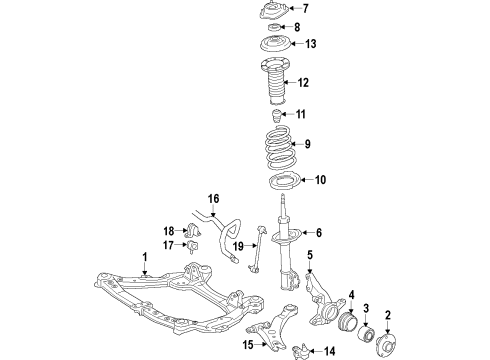 7
8
13
12
11
9
10
16
18
17
19
6
1
5
4
3
2
15
14