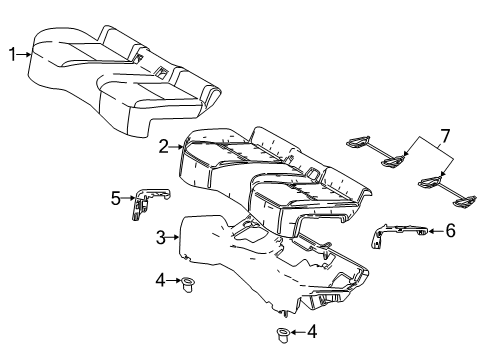 1
2
7
5
3
6
4
4