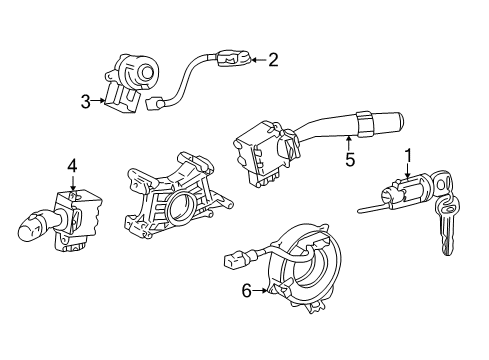 2
3
5
1
4
6