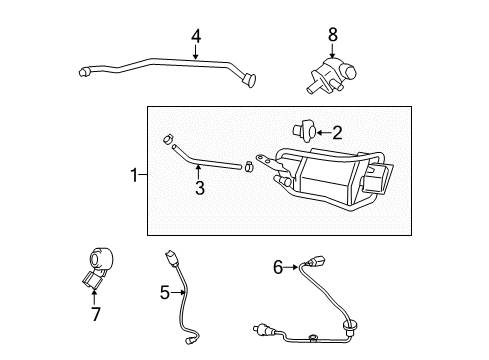 4
8
2
1
3
6
5
7