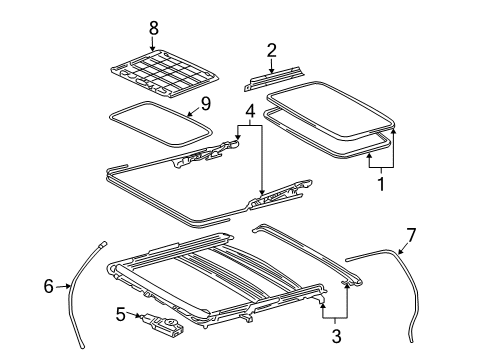 8
2
9
4
1
7
6
5
3