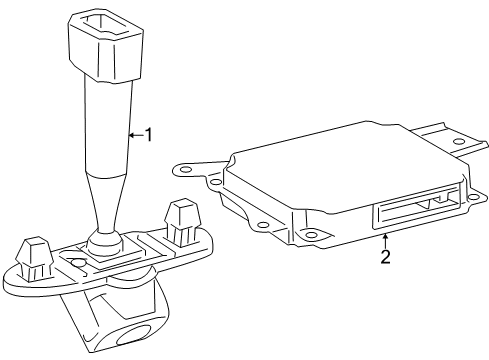 1
2