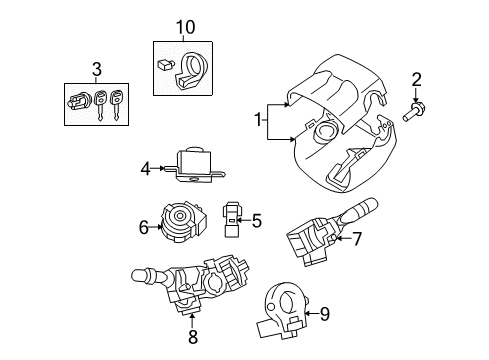 10
3
2
1
4
6
5
7
8
9