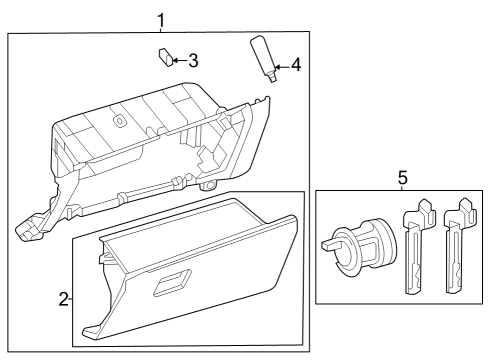 1
3
4
5
2