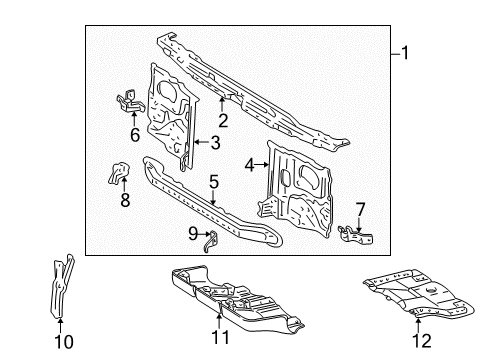 1
2
6
3
4
5
8
7
9
10
11
12