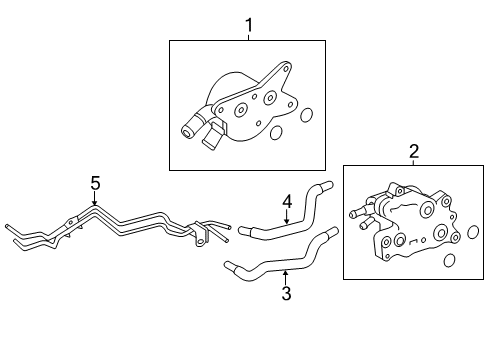 1

2

5

4

3