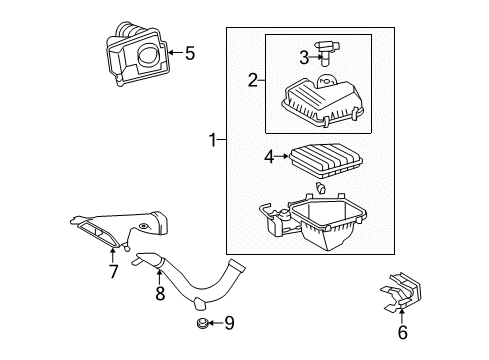 5
3
2
1
4
7
8
9
6