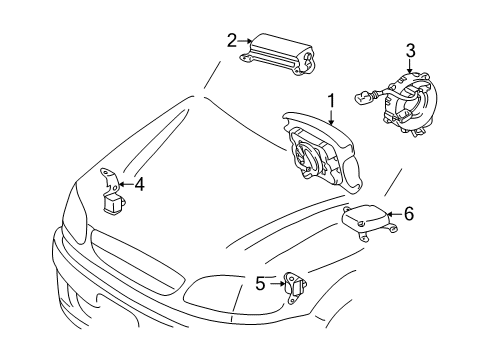 2
3
1
4
6
5