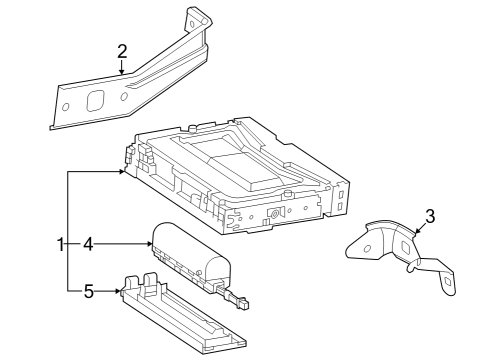 2
3
1
4
5