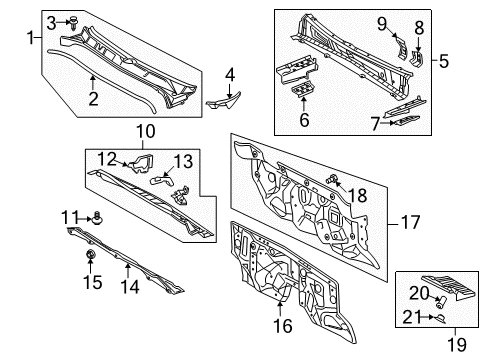 1
3
2
4
9
8
5
6
7
10
12
13
11
15
14
18
17
16
20
21
19