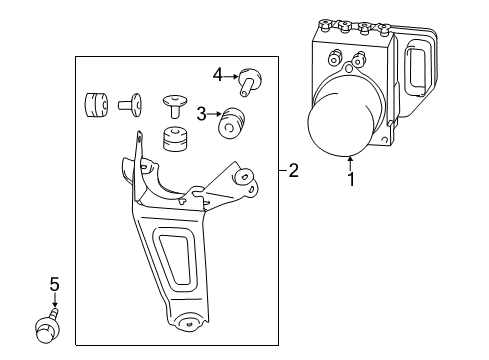 4
3
2
1
5