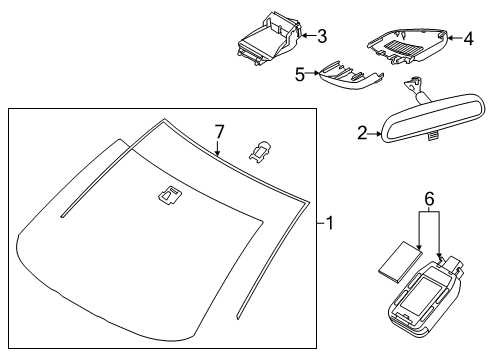 3
4
5
2
7
1
6