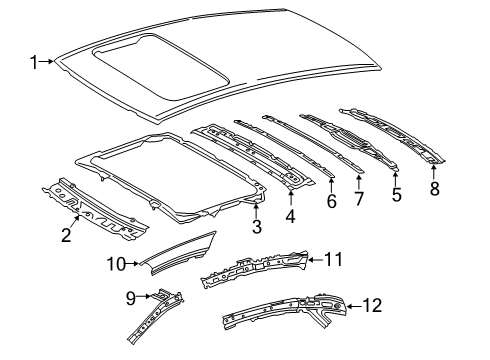 1
2
3
4
6
7
5
8
10
11
9
12